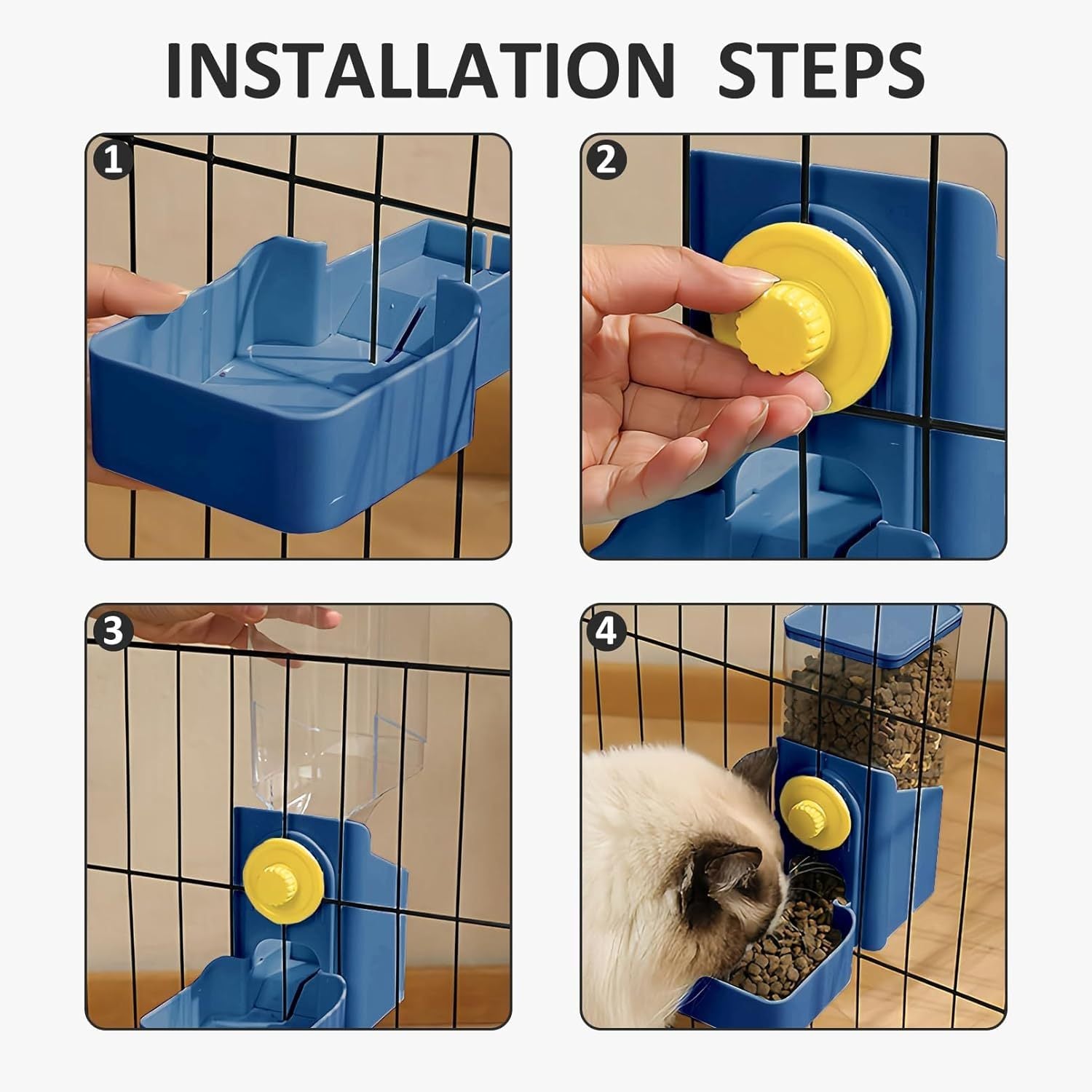 INSTALLATION STEPS

1

2

3

4